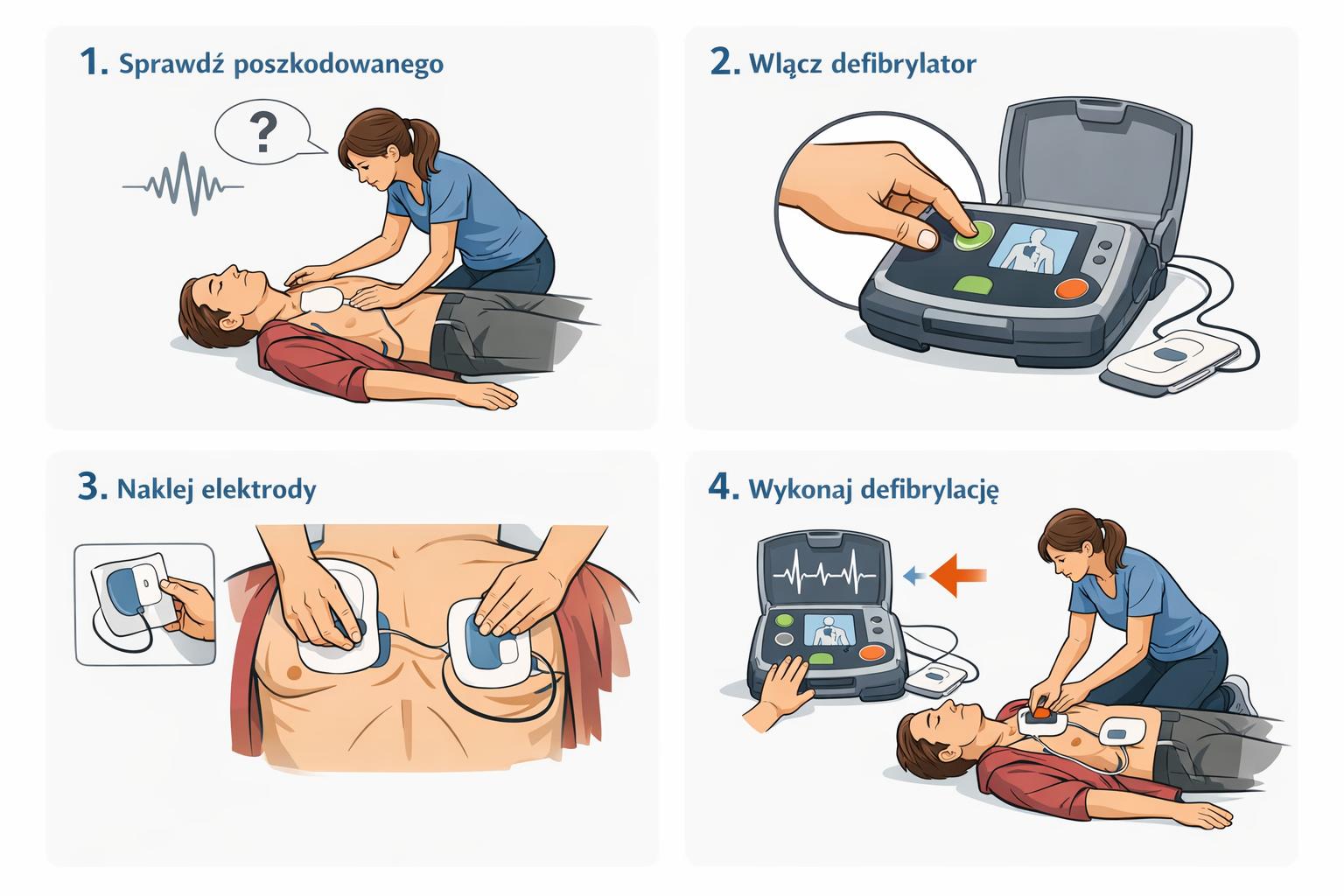 1. Sprawdź poszkodowanego

?

2. Włącz defibrylator

3. Naklej elektrody

4. Wykonaj defibrylację